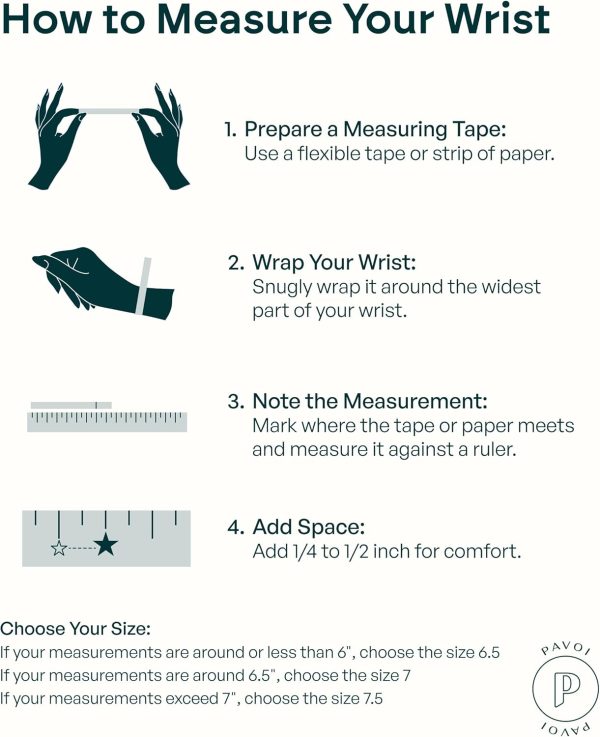 How to Measure Your Wrist

1. Prepare a Measuring Tape:
Use a flexible tape or strip of paper.

2. Wrap Your Wrist:
Snugly wrap it around the widest part of your wrist.

3. Note the Measurement:
Mark where the tape or paper meets and measure it against a ruler.

4. Add Space:
Add 1/4 to 1/2 inch for comfort.

Choose Your Size:
If your measurements are around or less than 6", choose the size 6.5
If your measurements are around 6.5", choose the size 7
If your measurements exceed 7", choose the size 7.5

PAVOI
P
PAVOI