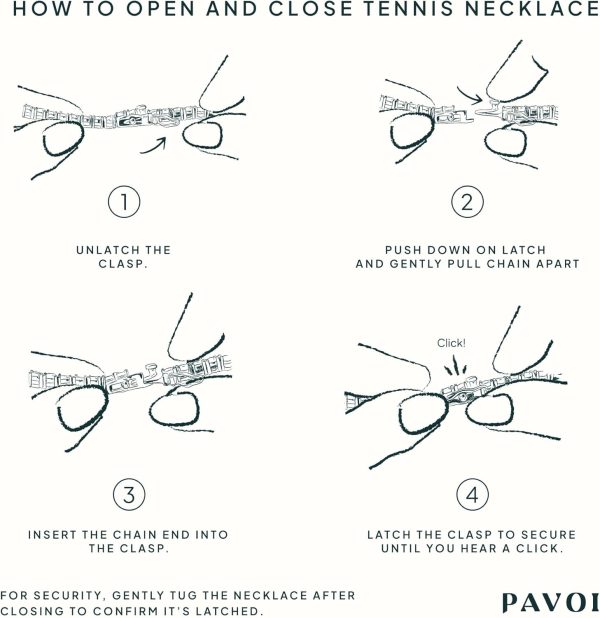 HOW TO OPEN AND CLOSE TENNIS NECKLACE

1

UNLATCH THE CLASP.

2

PUSH DOWN ON LATCH AND GENTLY PULL CHAIN APART

3

INSERT THE CHAIN END INTO THE CLASP.

Click!

4

LATCH THE CLASP TO SECURE UNTIL YOU HEAR A CLICK.

FOR SECURITY, GENTLY TUG THE NECKLACE AFTER CLOSING TO CONFIRM IT'S LATCHED.

PAVOI